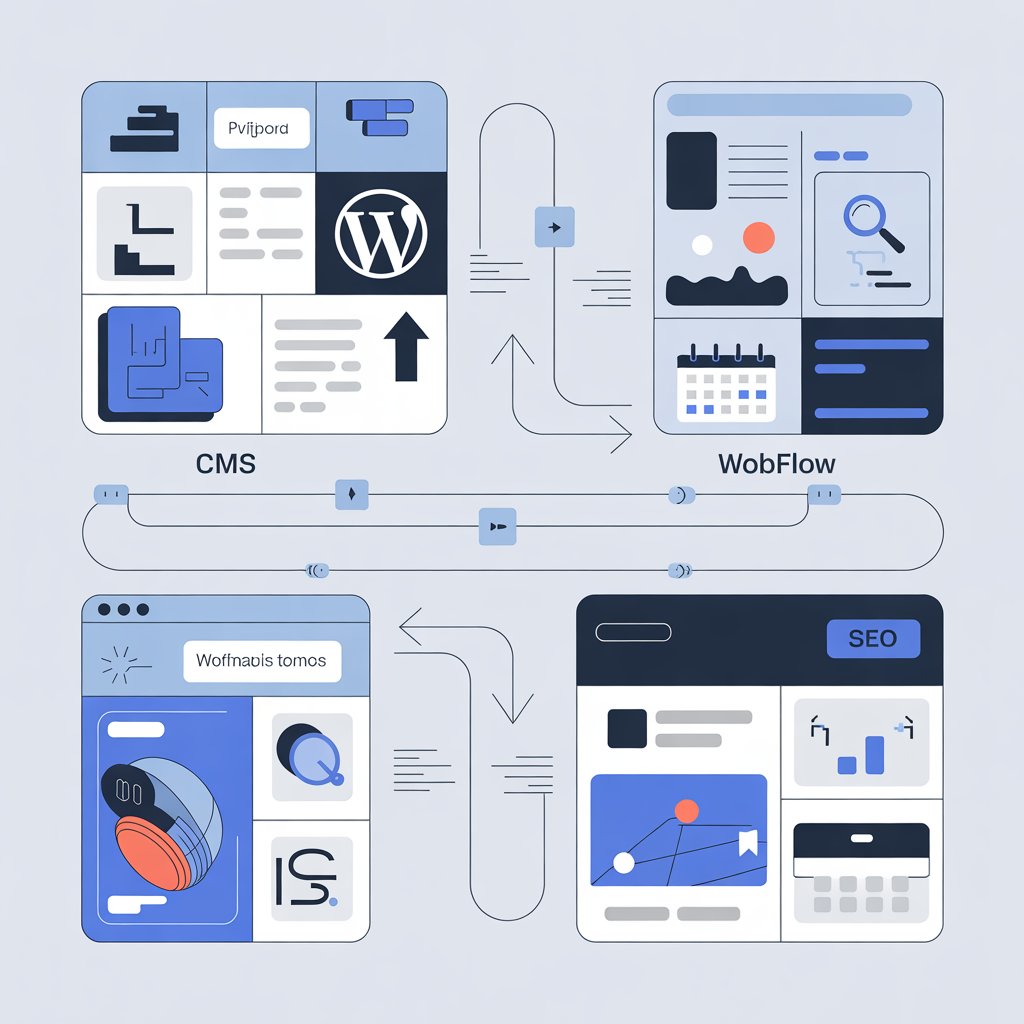 Pvijpord

CMS

WobFlow

Wofnabis tomos

SEO