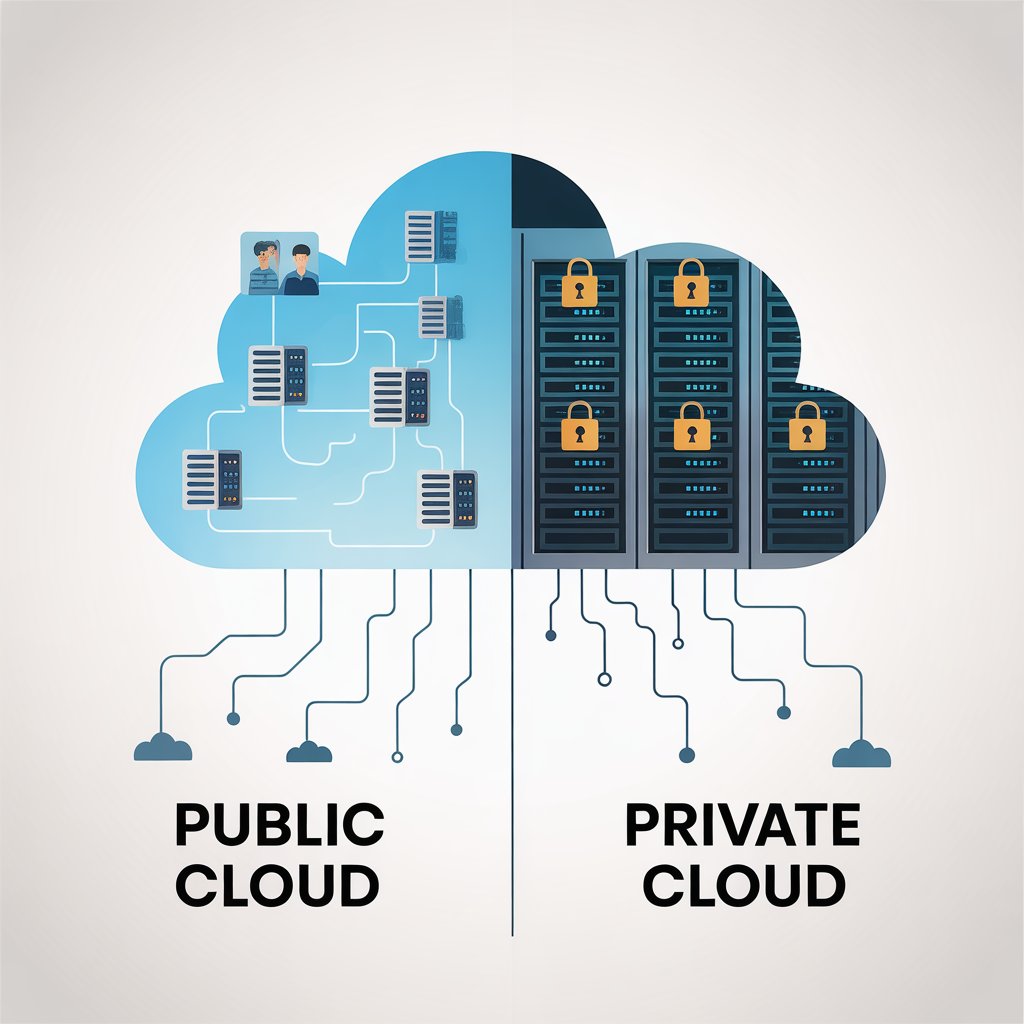 PUBLIC CLOUD

PRIVATE CLOUD