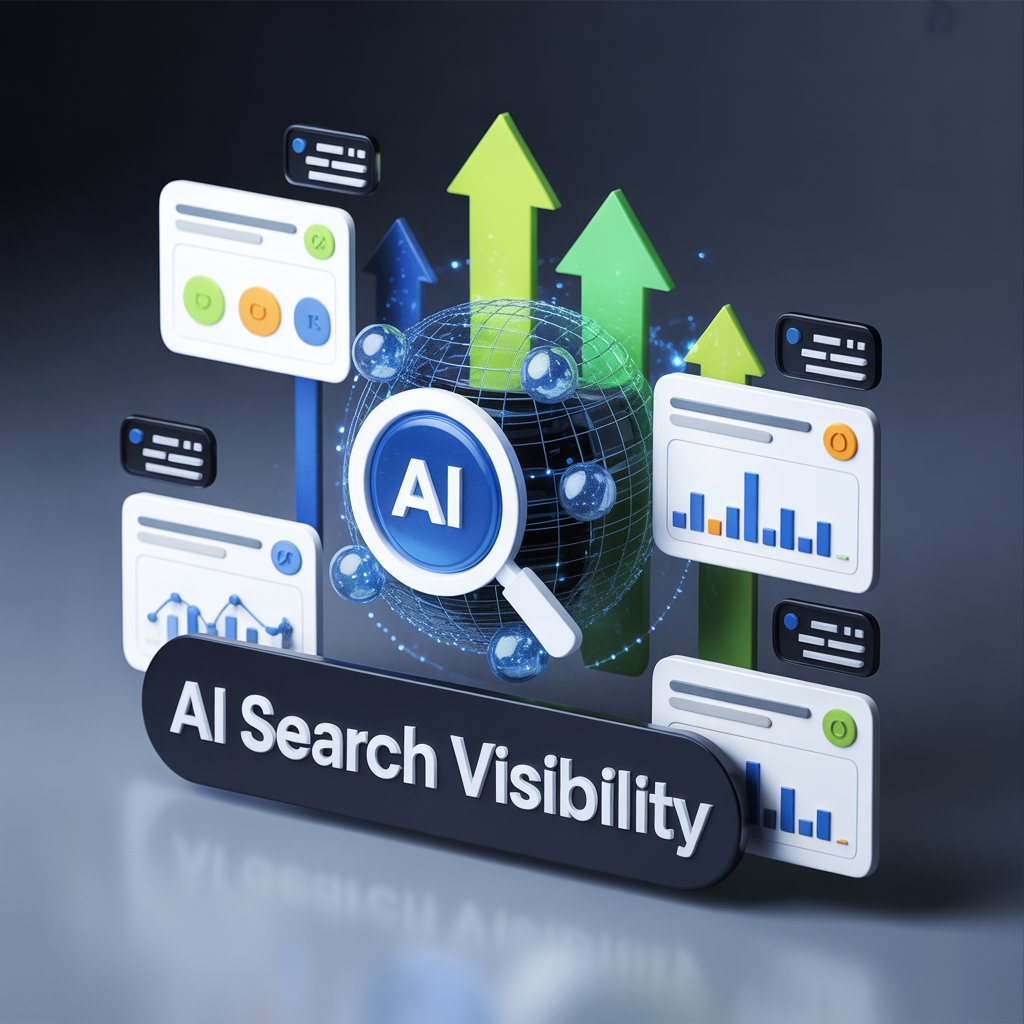 AI

AI Search Visibility