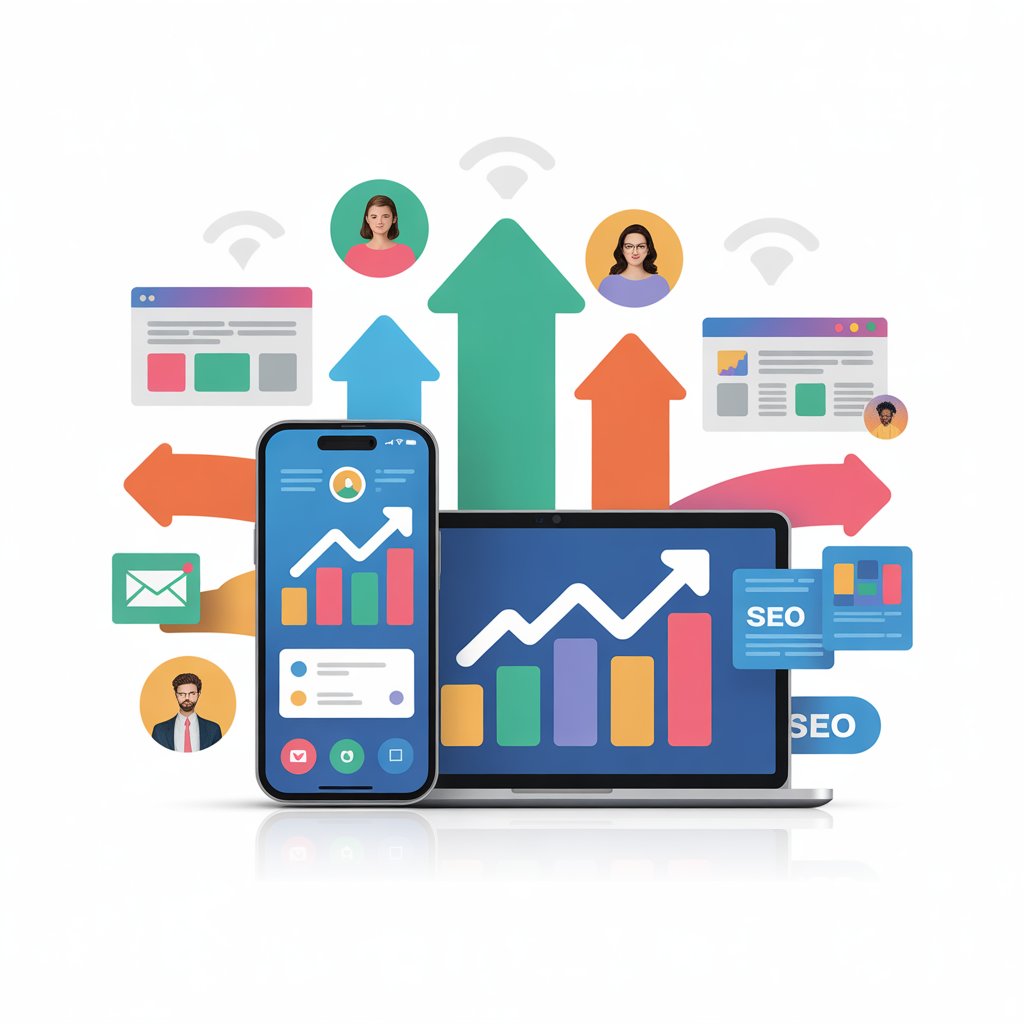 SEO

SEO